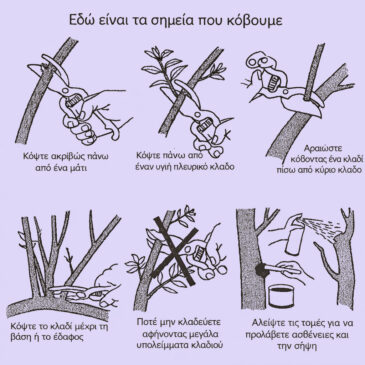 Εδώ είναι τα σημεία που κόβουμε

Κόψτε ακριβώς πάνω από ένα μάτι

Κόψτε πάνω από έναν υγιή πλευρικό κλαδο

Αραιώστε κόβοντας ένα κλαδί πίσω από κύριο κλαδο

Κόψτε το κλαδί μέχρι τη βάση ή το έδαφος

Ποτέ μην κλαδεύετε αφήνοντας μεγάλα υπολείμματα κλαδιού

Αλείψτε τις τομές για να προλάβετε ασθένειες και την σήψη